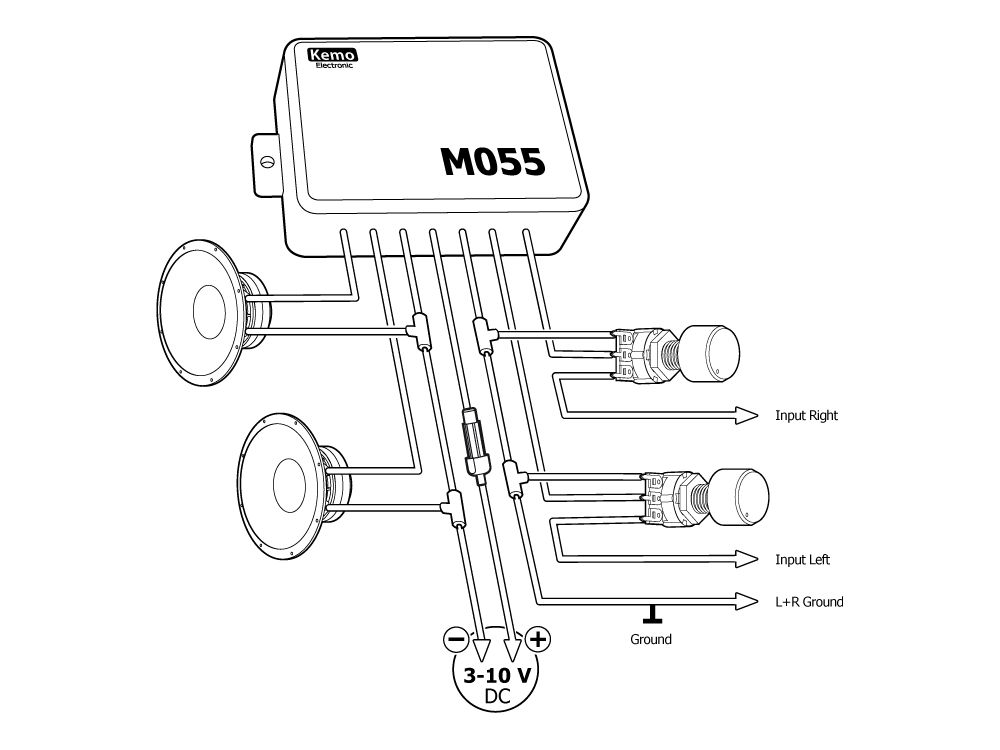 Kemo
Electronic

M055

Input Right

Input Left

L+R Ground

Ground

−
+
3-10 V
DC