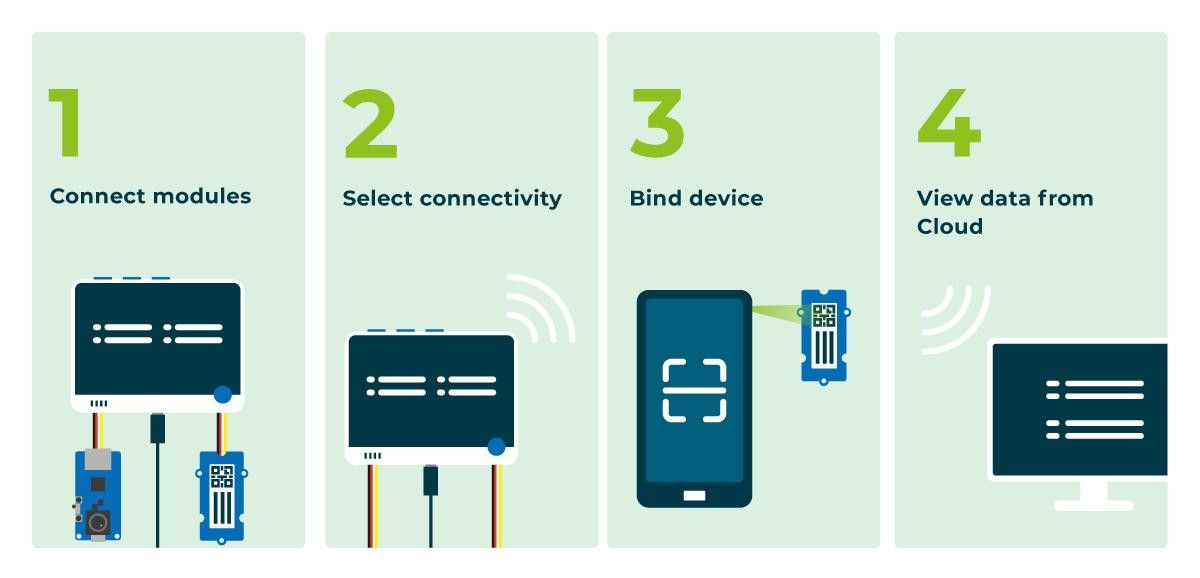 1

Connect modules

2

Select connectivity

3

Bind device

4

View data from Cloud